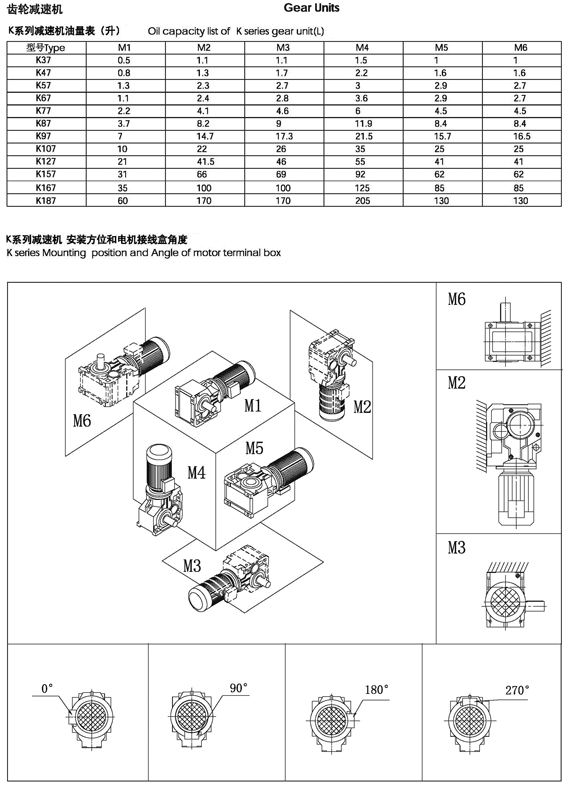 齿轮减速机 Gear Units

K系列减速机油量表（升） Oil capacity list of K series gear unit(L)

| 型号Type | M1 | M2 | M3 | M4 | M5 | M6 |
|---|---|---|---|---|---|---|
| K37 | 0.5 | 1.1 | 1.1 | 1.5 | 1 | 1 |
| K47 | 0.8 | 1.3 | 1.7 | 2.2 | 1.6 | 1.6 |
| K57 | 1.3 | 2.3 | 2.7 | 3 | 2.9 | 2.7 |
| K67 | 1.1 | 2.4 | 2.8 | 3.6 | 2.9 | 2.7 |
| K77 | 2.2 | 4.1 | 4.6 | 6 | 4.5 | 4.5 |
| K87 | 3.7 | 8.2 | 9 | 11.9 | 8.4 | 8.4 |
| K97 | 7 | 14.7 | 17.3 | 21.5 | 15.7 | 16.5 |
| K107 | 10 | 22 | 26 | 35 | 25 | 25 |
| K127 | 21 | 41.5 | 46 | 55 | 41 | 41 |
| K157 | 31 | 66 | 69 | 92 | 62 | 62 |
| K167 | 35 | 100 | 100 | 125 | 85 | 85 |
| K187 | 60 | 170 | 170 | 205 | 130 | 130 |

K系列减速机 安装方位和电机接线盒角度
K series Mounting position and Angle of motor terminal box

M6 M1 M2 M5 M4 M3

M6

M2

M3

0°

90°

180°

270°